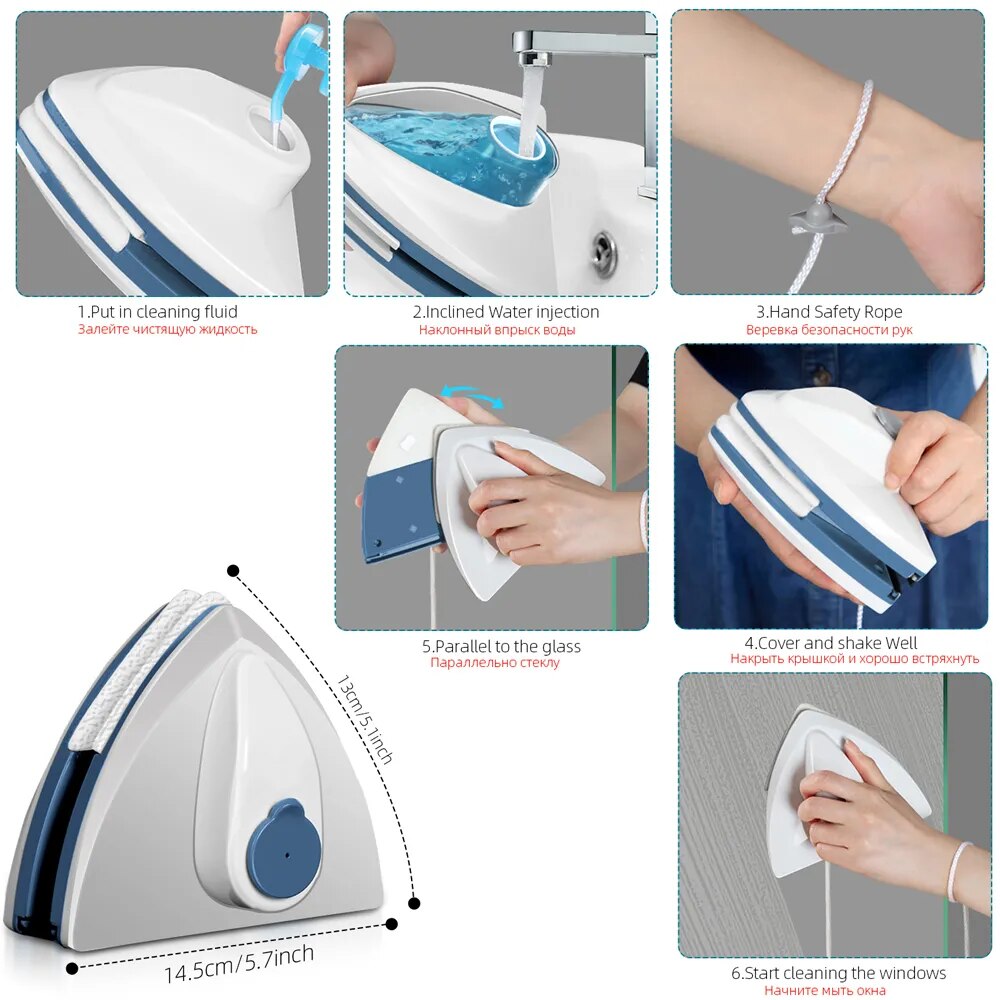 1.Put in cleaning fluid
Залейте чистящую жидкость

2.Inclined Water injection
Наклонный впрыск воды

3.Hand Safety Rope
Веревка безопасности рук

5.Parallel to the glass
Параллельно стеклу

4.Cover and shake Well
Накрыть крышкой и хорошо встряхнуть

13cm/5.1inch

14.5cm/5.7inch

6.Start cleaning the windows
Начните мыть окна